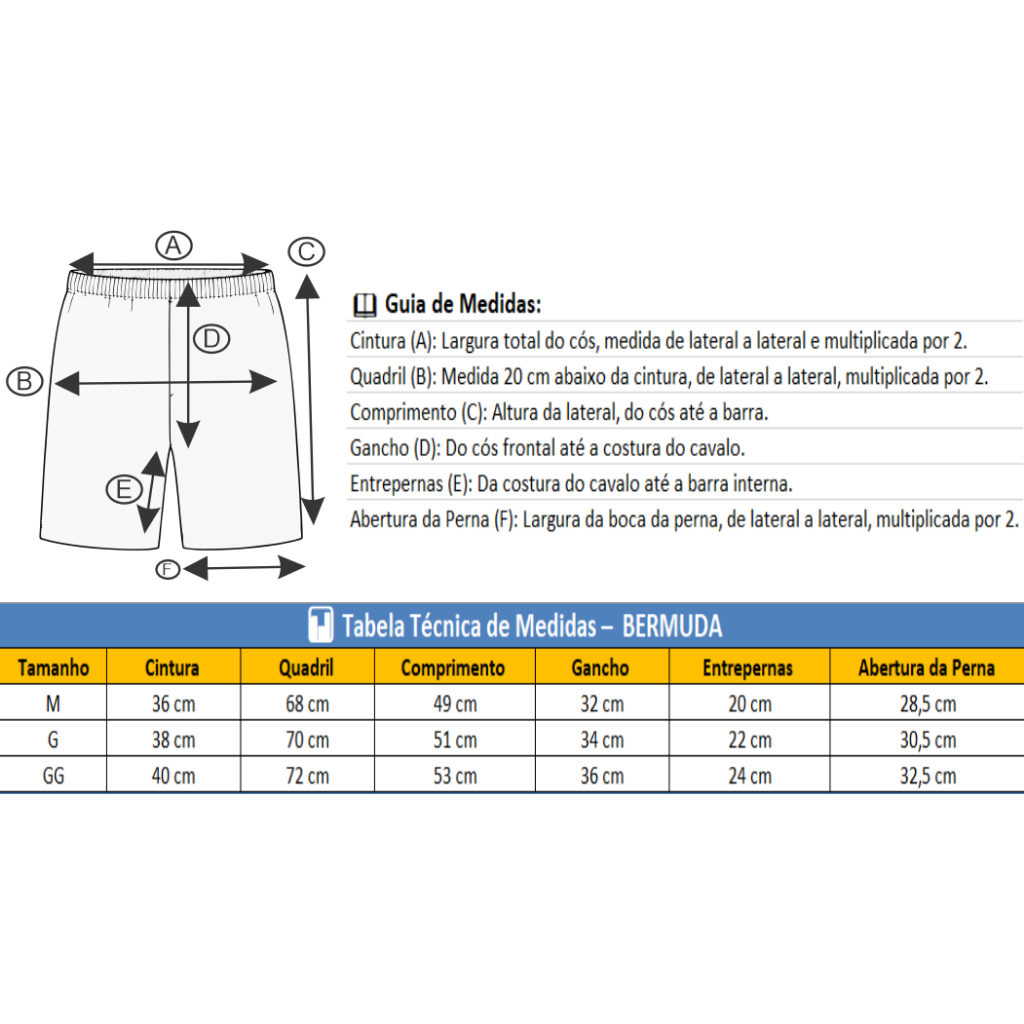 A
C
D
B
E
F

Guia de Medidas:
Cintura (A): Largura total do cós, medida de lateral a lateral e multiplicada por 2.
Quadril (B): Medida 20 cm abaixo da cintura, de lateral a lateral, multiplicada por 2.
Comprimento (C): Altura da lateral, do cós até a barra.
Gancho (D): Do cós frontal até a costura do cavalo.
Entrepernas (E): Da costura do cavalo até a barra interna.
Abertura da Perna (F): Largura da boca da perna, de lateral a lateral, multiplicada por 2.

Tabela Técnica de Medidas – BERMUDA

| Tamanho | Cintura | Quadril | Comprimento | Gancho | Entrepernas | Abertura da Perna |
|---|---|---|---|---|---|---|
| M | 36 cm | 68 cm | 49 cm | 32 cm | 20 cm | 28,5 cm |
| G | 38 cm | 70 cm | 51 cm | 34 cm | 22 cm | 30,5 cm |
| GG | 40 cm | 72 cm | 53 cm | 36 cm | 24 cm | 32,5 cm |